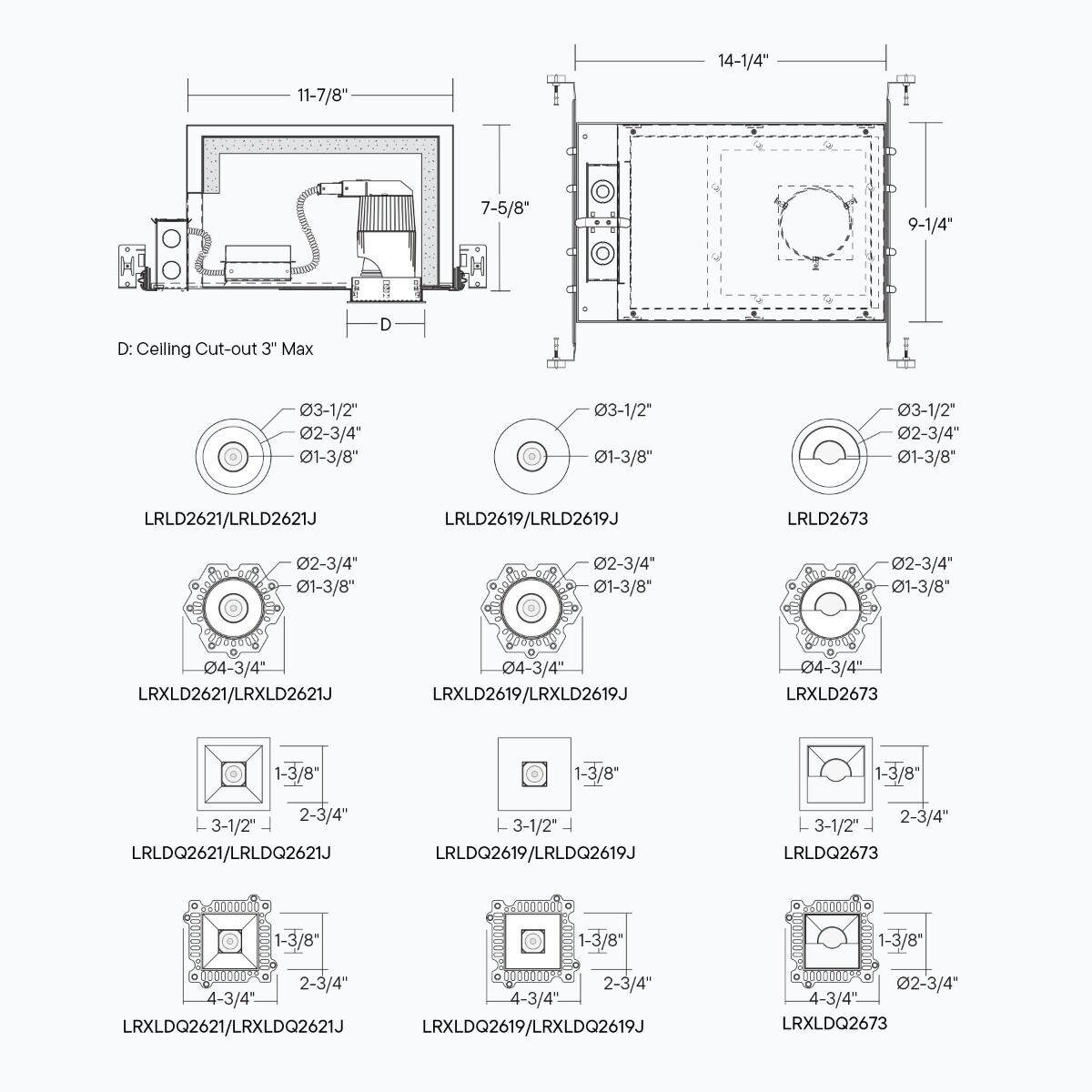 11-7/8"

7-5/8"

D

D: Ceiling Cut-out 3" Max

14-1/4"

9-1/4"

Ø3-1/2"
Ø2-3/4"
Ø1-3/8"
LRLD2621/LRLD2621J

Ø3-1/2"
Ø1-3/8"
LRLD2619/LRLD2619J

Ø3-1/2"
Ø2-3/4"
Ø1-3/8"
LRLD2673

Ø2-3/4"
Ø1-3/8"
Ø4-3/4"
LRXLD2621/LRXLD2621J

Ø2-3/4"
Ø1-3/8"
Ø4-3/4"
LRXLD2619/LRXLD2619J

Ø2-3/4"
Ø1-3/8"
Ø4-3/4"
LRXLD2673

1-3/8"
2-3/4"
3-1/2"
LRLDQ2621/LRLDQ2621J

1-3/8"
3-1/2"
LRLDQ2619/LRLDQ2619J

1-3/8"
2-3/4"
3-1/2"
LRLDQ2673

1-3/8"
2-3/4"
4-3/4"
LRXLDQ2621/LRXLDQ2621J

1-3/8"
2-3/4"
4-3/4"
LRXLDQ2619/LRXLDQ2619J

1-3/8"
Ø2-3/4"
4-3/4"
LRXLDQ2673